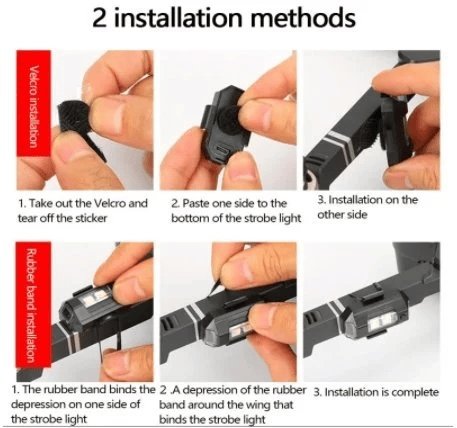 2 installation methods

Velcro installation

1. Take out the Velcro and tear off the sticker

2. Paste one side to the bottom of the strobe light

3. Installation on the other side

Rubber band installation

1. The rubber band binds the depression on one side of the strobe light

2 .A depression of the rubber band around the wing that binds the strobe light

3. Installation is complete