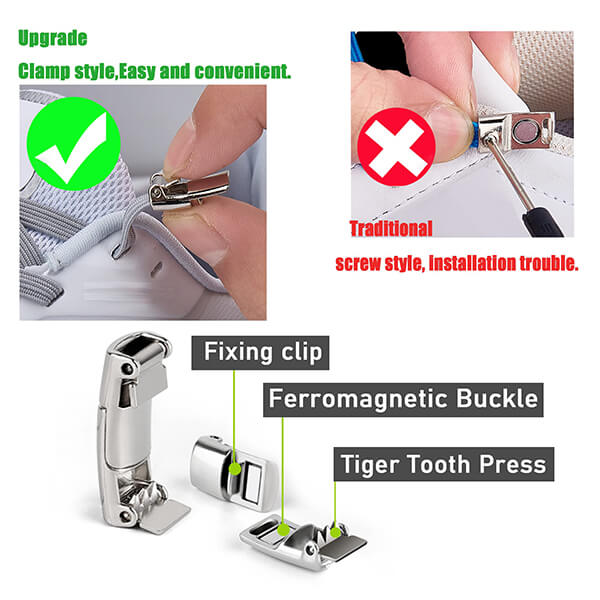 Upgrade

Clamp style,Easy and convenient.

Traditional

screw style, installation trouble.

Fixing clip

Ferromagnetic Buckle

Tiger Tooth Press