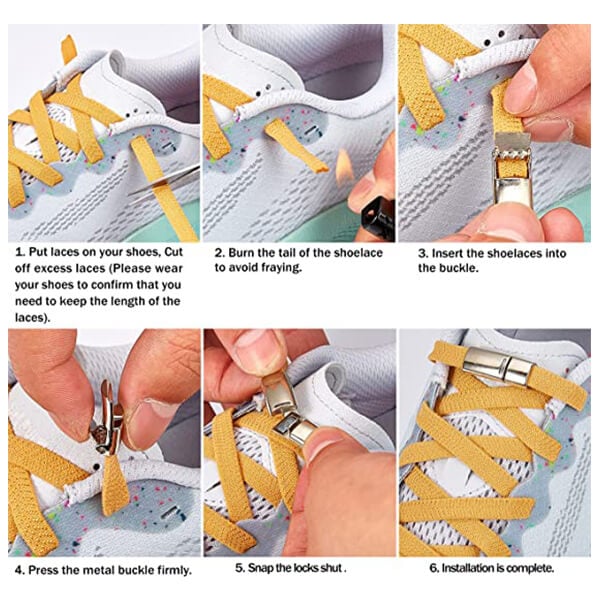 1. Put laces on your shoes, Cut off excess laces (Please wear your shoes to confirm that you need to keep the length of the laces).

2. Burn the tail of the shoelace to avoid fraying.

3. Insert the shoelaces into the buckle.

4. Press the metal buckle firmly.

5. Snap the locks shut .

6. Installation is complete.