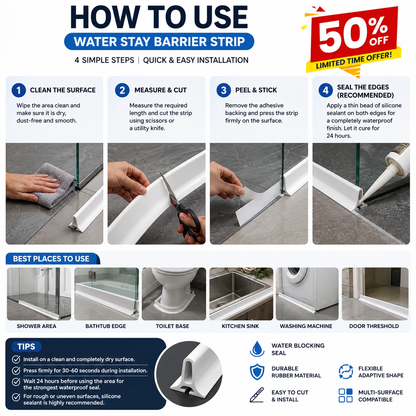 HOW TO USE

WATER STAY BARRIER STRIP

4 SIMPLE STEPS | QUICK & EASY INSTALLATION

50% OFF
LIMITED TIME OFFER!

1 CLEAN THE SURFACE

Wipe the area clean and make sure it is dry, dust-free and smooth.

2 MEASURE & CUT

Measure the required length and cut the strip using scissors or a utility knife.

3 PEEL & STICK

Remove the adhesive backing and press the strip firmly on the surface.

4 SEAL THE EDGES (RECOMMENDED)

Apply a thin bead of silicone sealant on both edges for a completely waterproof finish. Let it cure for 24 hours.

BEST PLACES TO USE

SHOWER AREA

BATHTUB EDGE

TOILET BASE

KITCHEN SINK

WASHING MACHINE

DOOR THRESHOLD

TIPS

Install on a clean and completely dry surface.

Press firmly for 30-60 seconds during installation.

Wait 24 hours before using the area for the strongest waterproof seal.

For rough or uneven surfaces, silicone sealant is highly recommended.

WATER BLOCKING SEAL

DURABLE RUBBER MATERIAL

FLEXIBLE ADAPTIVE SHAPE

EASY TO CUT & INSTALL

MULTI-SURFACE COMPATIBLE