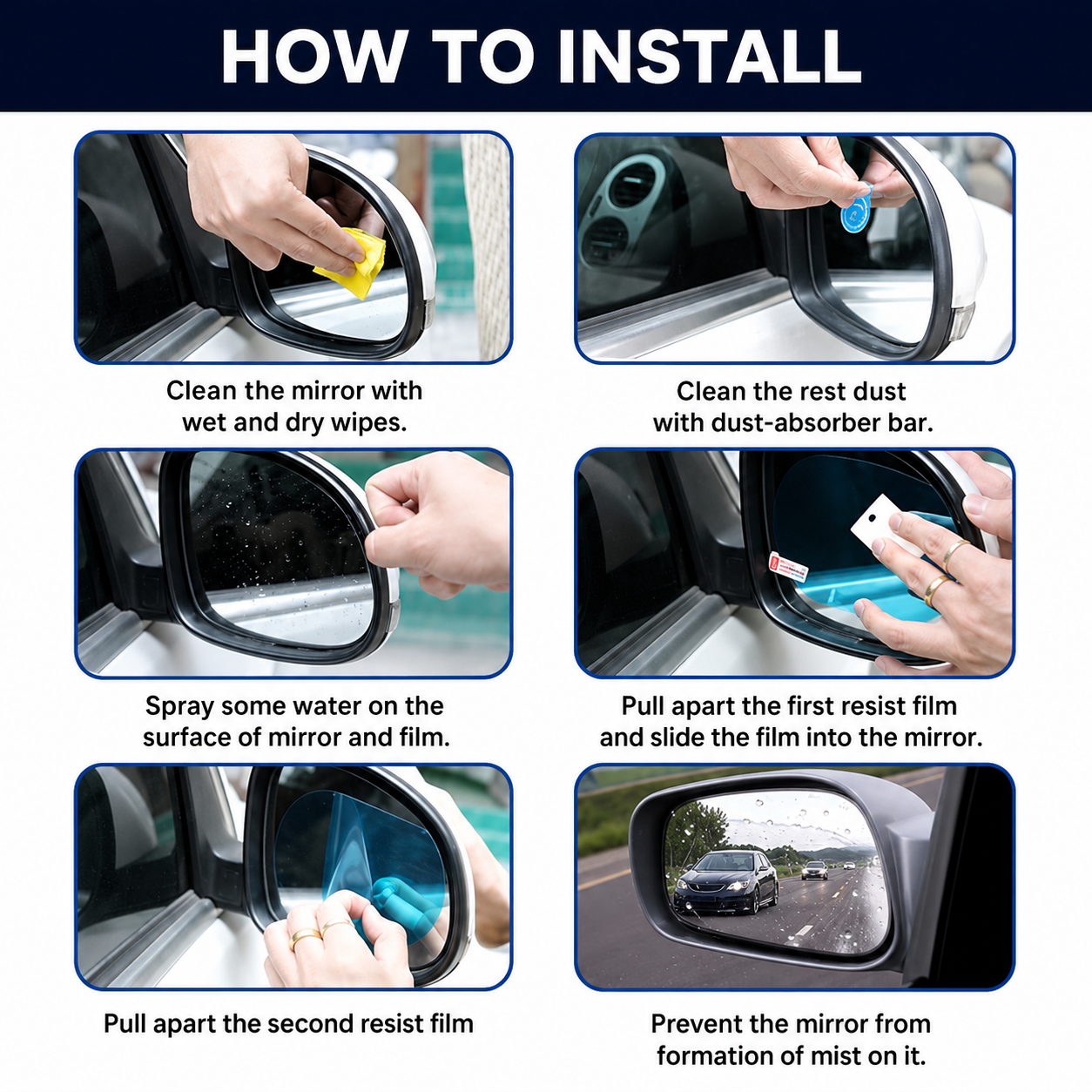 HOW TO INSTALL

Clean the mirror with wet and dry wipes.

Clean the rest dust with dust-absorber bar.

Spray some water on the surface of mirror and film.

Pull apart the first resist film and slide the film into the mirror.

Pull apart the second resist film

Prevent the mirror from formation of mist on it.